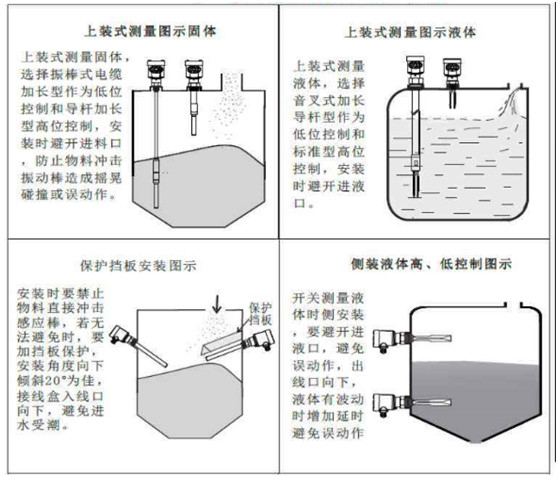 上装式测量图示固体

上装式测量固体，选择振棒式电缆加长型作为低位控制和导杆加长型高位控制，安装时避开进料口，防止物料冲击振动棒造成摇晃碰撞或误动作。

上装式测量图示液体

上装式测量液体，选择音叉式加长导杆型作为低位控制和标准型高位控制，安装时避开进液口。

保护挡板安装图示

安装时要禁止物料直接冲击感应棒，若无法避免时，要加挡板保护，安装角度向下倾斜20°为佳，接线盒入线口向下，避免进水受潮。

保护挡板

侧装液体高、低控制图示

开关测量液体时侧安装，要避开进液口，避免误动作，出线口向下，液体有波动时增加延时避免误动作